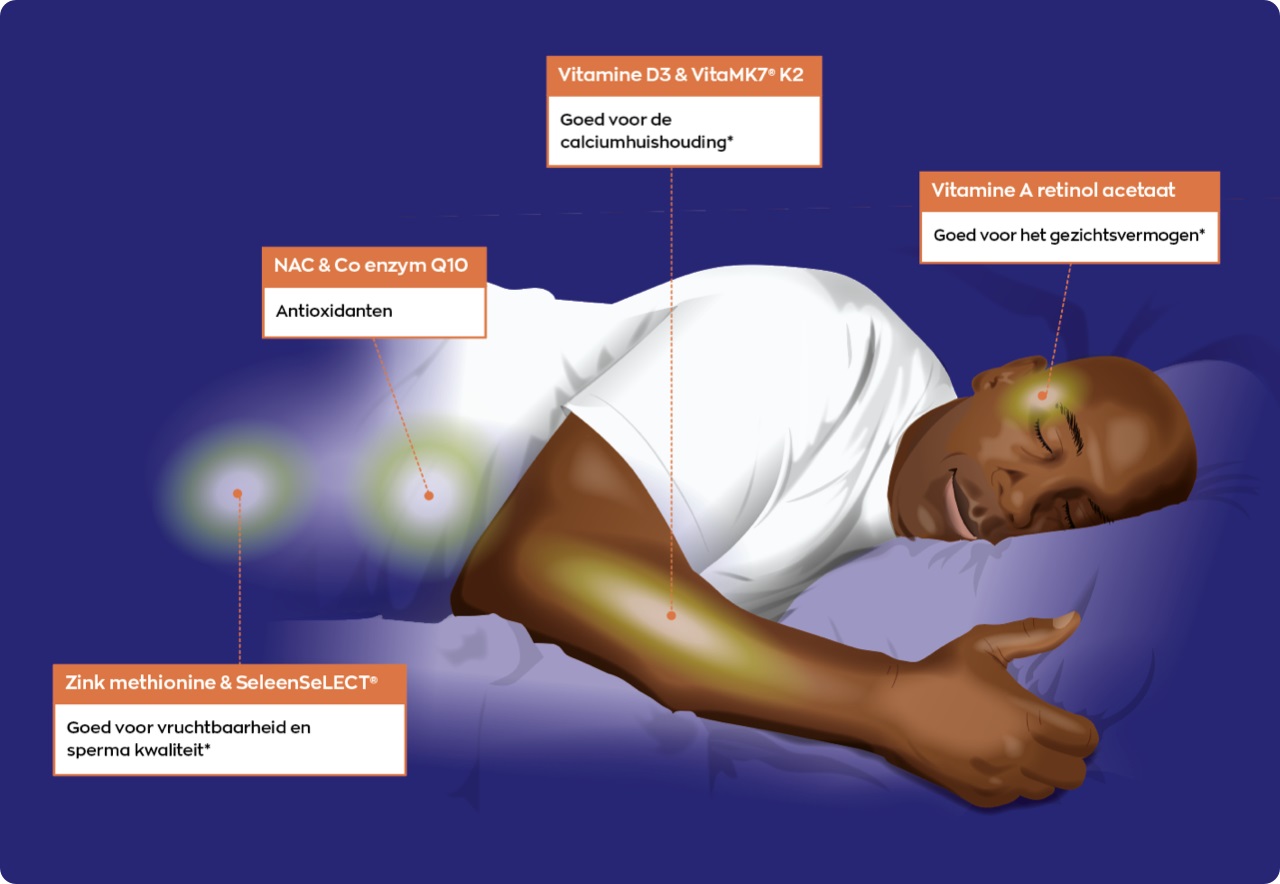 Vitamine D3 & VitaMK7® K2

Goed voor de calciumhuishouding*

Vitamine A retinol acetaat

Goed voor het gezichtsvermogen*

NAC & Co enzym Q10

Antioxidanten

Zink methionine & SeleenSeLECT®

Goed voor vruchtbaarheid en sperma kwaliteit*