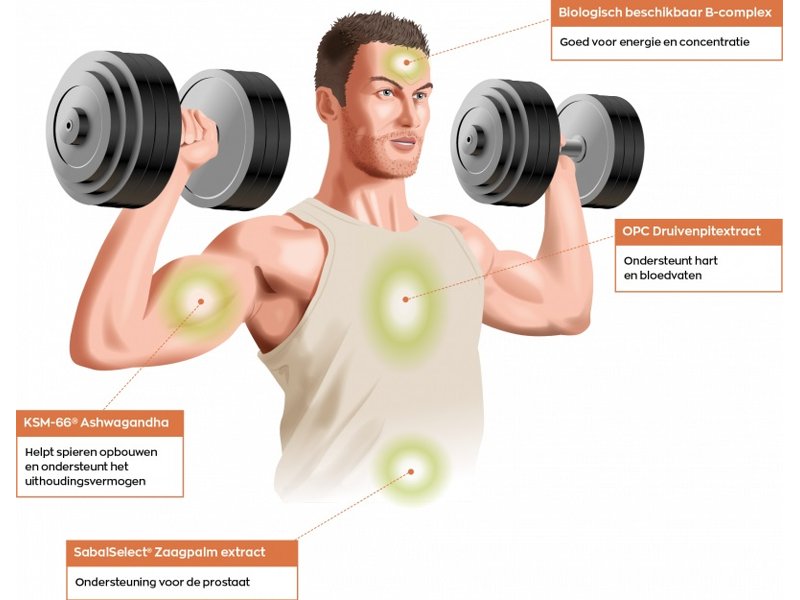 Biologisch beschikbaar B-complex

Goed voor energie en concentratie

OPC Druivenpitextract

Ondersteunt hart en bloedvaten

KSM-66® Ashwagandha

Helpt spieren opbouwen en ondersteunt het uithoudingsvermogen

SabalSelect® Zaagpalm extract

Ondersteuning voor de prostaat