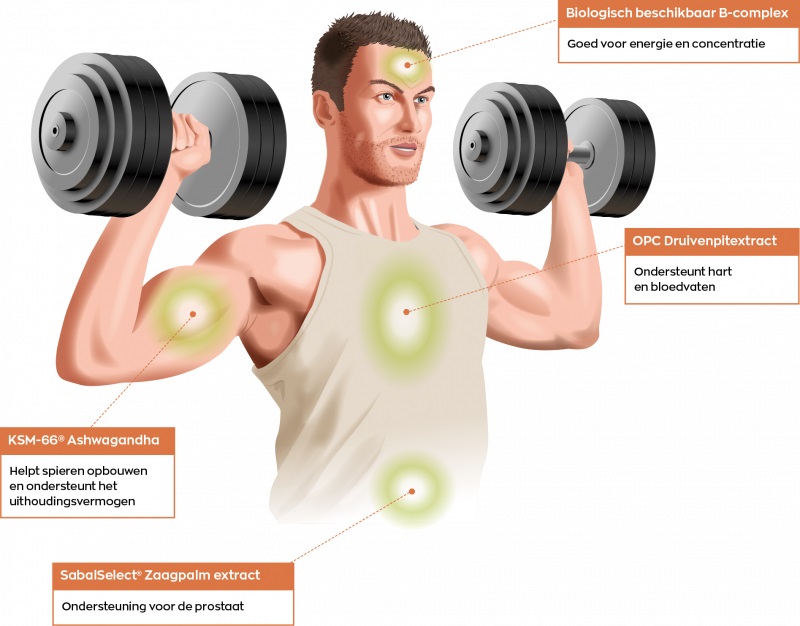 Biologisch beschikbaar B-complex

Goed voor energie en concentratie

OPC Druivenpitextract

Ondersteunt hart en bloedvaten

KSM-66® Ashwagandha

Helpt spieren opbouwen en ondersteunt het uithoudingsvermogen

SabalSelect® Zaagpalm extract

Ondersteuning voor de prostaat