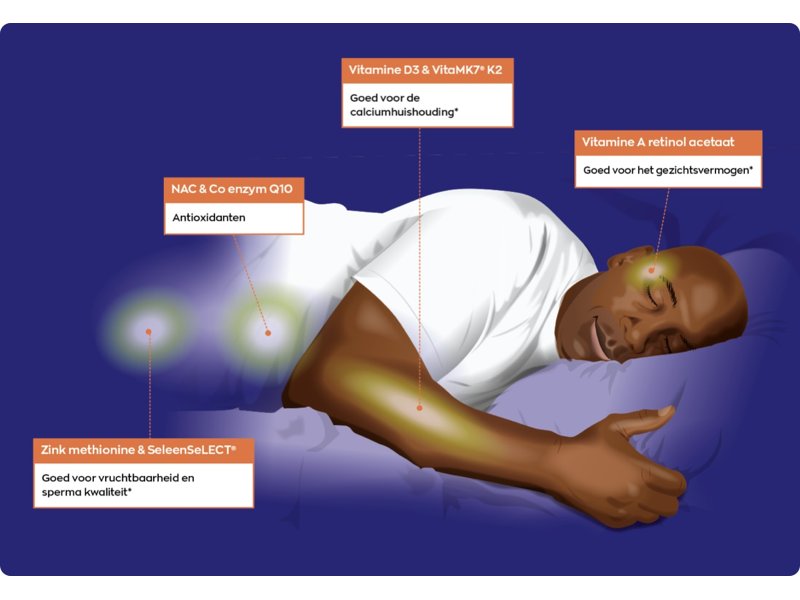 Vitamine D3 & VitaMK7® K2

Goed voor de calciumhuishouding*

Vitamine A retinol acetaat

Goed voor het gezichtsvermogen*

NAC & Co enzym Q10

Antioxidanten

Zink methionine & SeleenSeLECT®

Goed voor vruchtbaarheid en sperma kwaliteit*